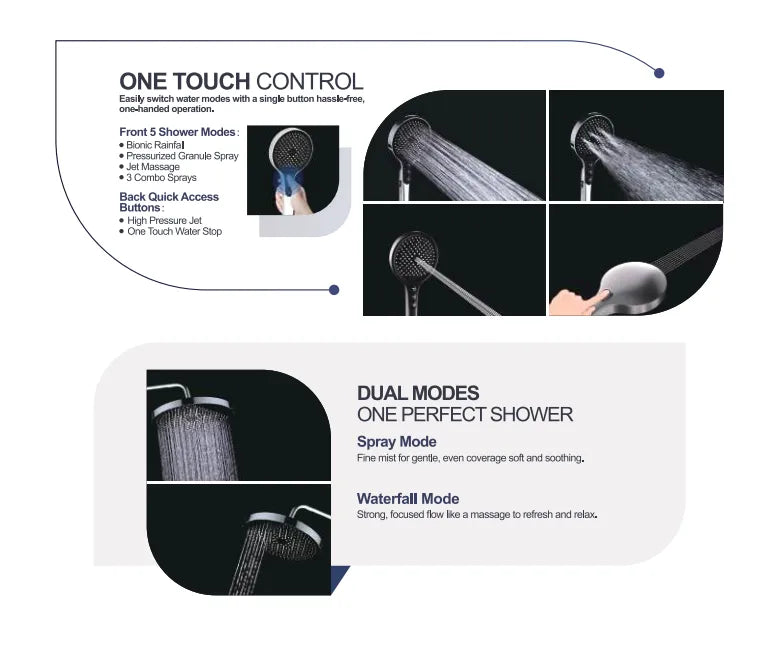 ONE TOUCH CONTROL
Easily switch water modes with a single button hassle-free, one-handed operation.

Front 5 Shower Modes:
• Bionic Rainfall
• Pressurized Granule Spray
• Jet Massage
• 3 Combo Sprays

Back Quick Access Buttons:
• High Pressure Jet
• One Touch Water Stop

DUAL MODES
ONE PERFECT SHOWER

Spray Mode
Fine mist for gentle, even coverage soft and soothing.

Waterfall Mode
Strong, focused flow like a massage to refresh and relax.